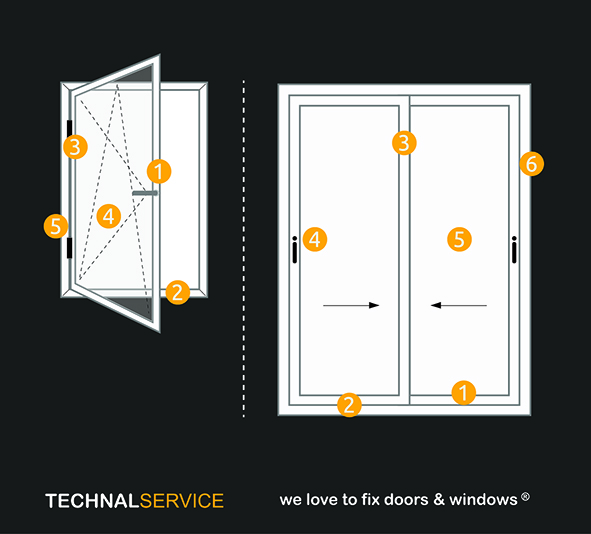 3
1
4
5
2

3
6
4
5
2
1

TECHNALSERVICE
we love to fix doors & windows ®